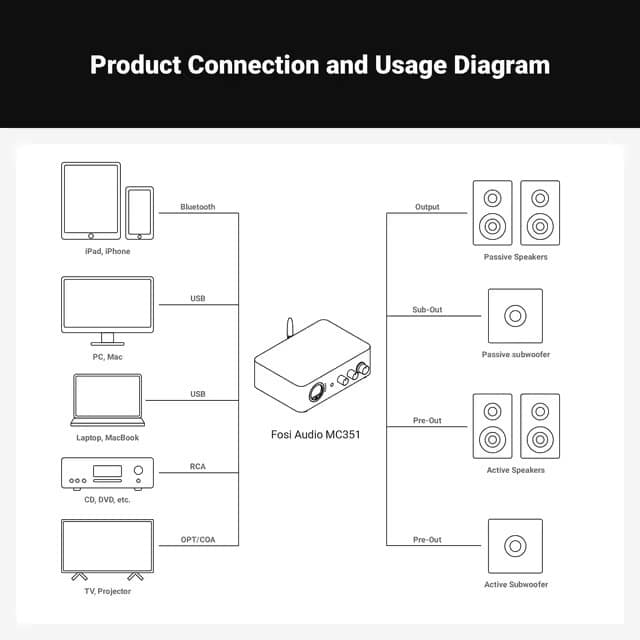 Product Connection and Usage Diagram

iPad, iPhone

Bluetooth

PC, Mac

USB

Laptop, MacBook

USB

CD, DVD, etc.

RCA

TV, Projector

OPT/COA

Fosi Audio MC351

Output

Passive Speakers

Sub-Out

Passive subwoofer

Pre-Out

Active Speakers

Pre-Out

Active Subwoofer